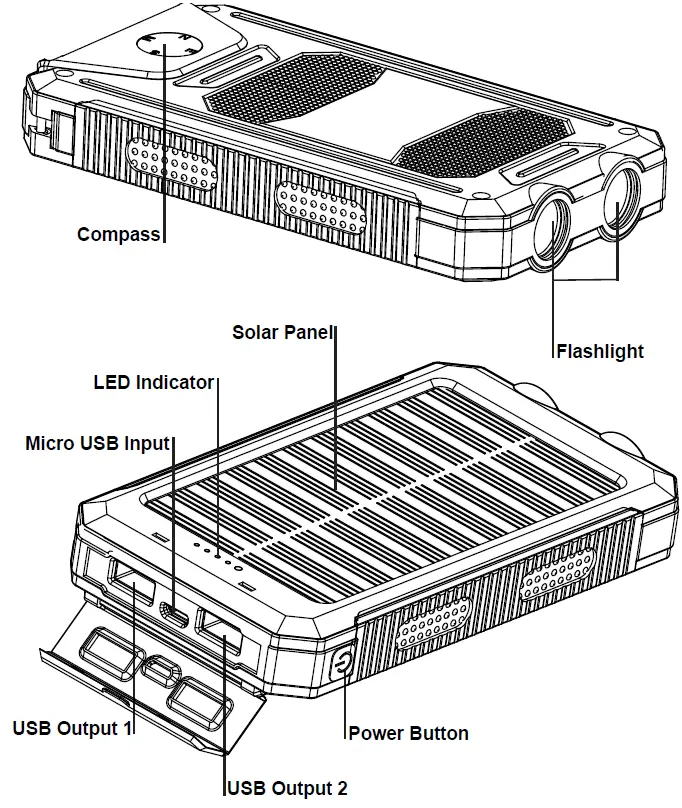 Compass

Flashlight

Solar Panel

LED Indicator

Micro USB Input

USB Output 1

Power Button

USB Output 2