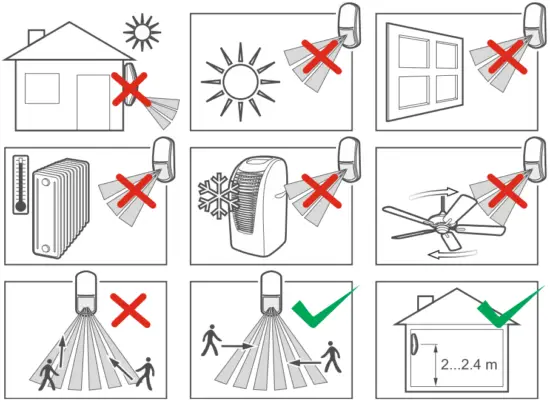 2...2.4 m