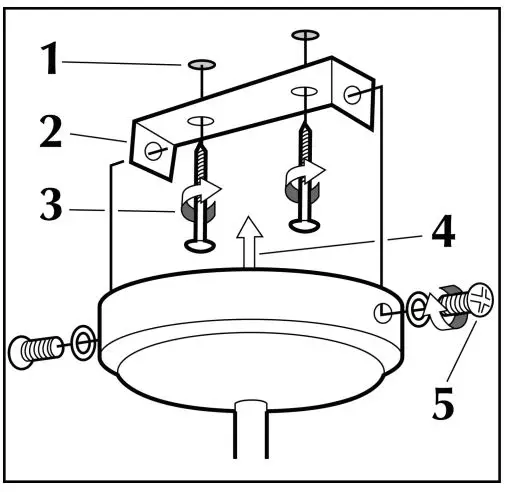 1
2
3
4
5