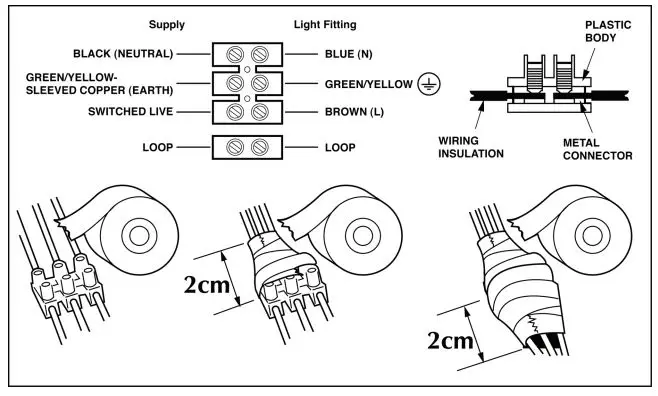 Supply
Light Fitting

BLACK (NEUTRAL)
BLUE (N)

GREEN/YELLOW-SLEEVED COPPER (EARTH)
GREEN/YELLOW

SWITCHED LIVE
BROWN (L)

LOOP
LOOP

PLASTIC BODY

WIRING INSULATION

METAL CONNECTOR

2cm

2cm