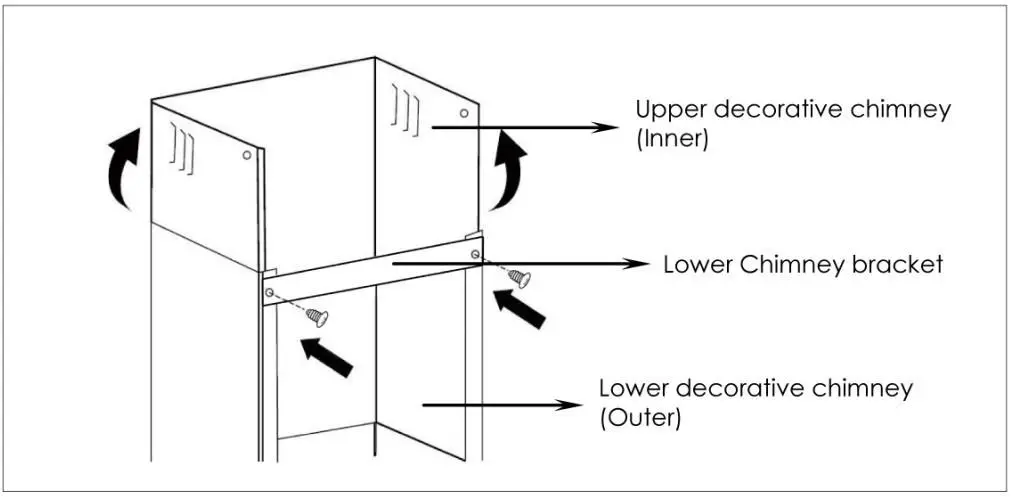 Upper decorative chimney
(Inner)

Lower Chimney bracket

Lower decorative chimney
(Outer)