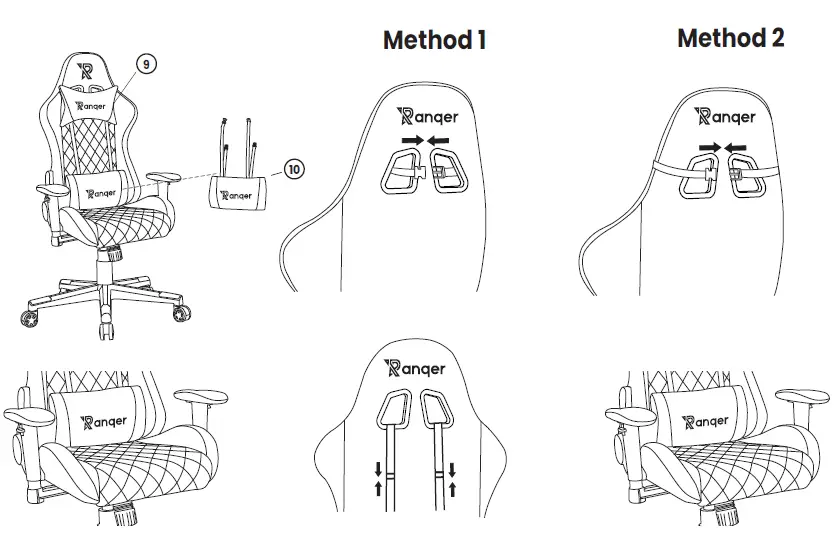 Method 1

Method 2

9

Ranqer

Ranqer

10

Ranqer

Ranqer

Ranqer

Ranqer

Ranqer

Ranqer