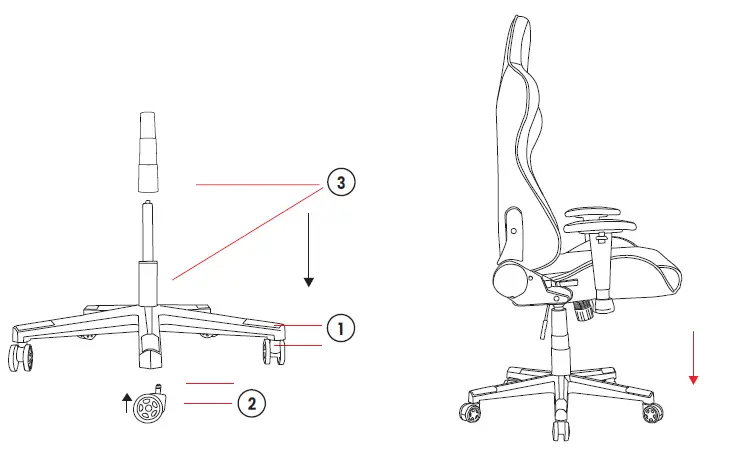 3
1
2