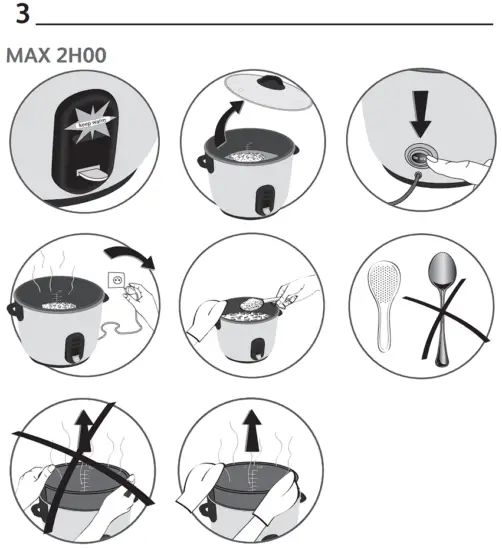 3

MAX 2H00

keep warm