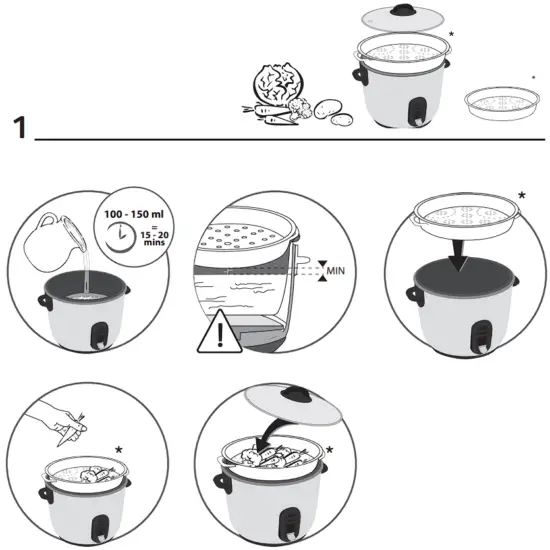 *

*

1

100 - 150 ml
=
15 - 20 mins

MIN

*

*

*