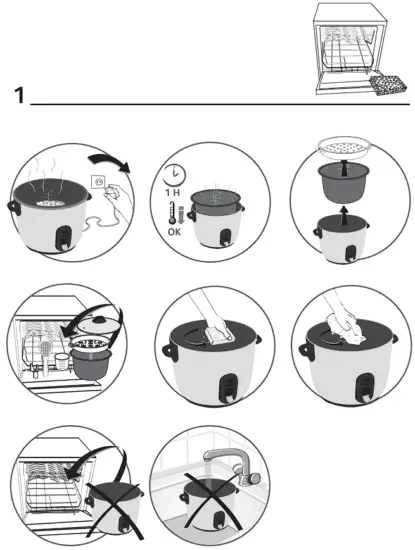 1

1 H

OK