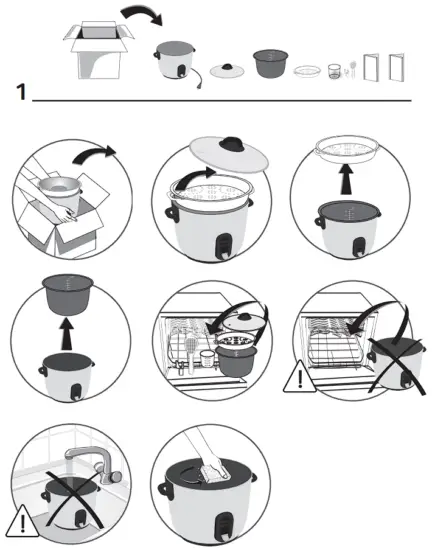 1