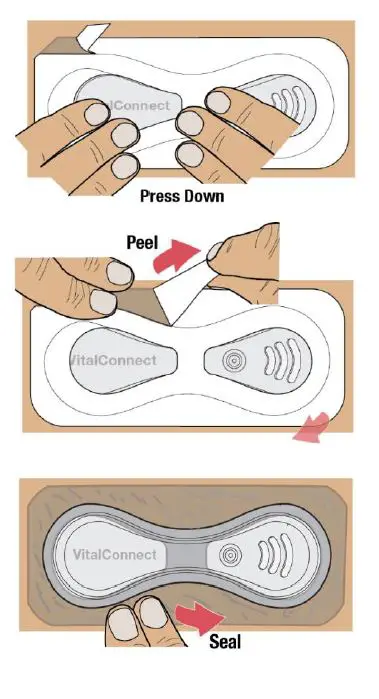 lConnect

Press Down

Peel

VitalConnect

VitalConnect

Seal