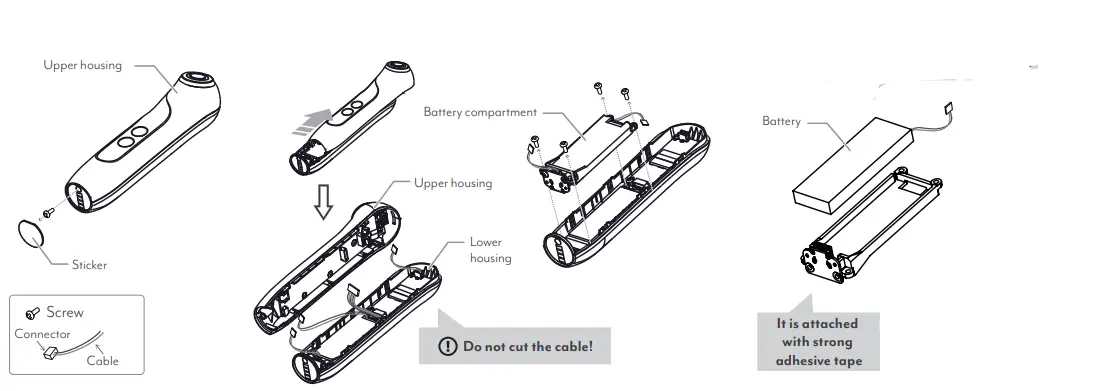 Upper housing

Sticker

Screw
Connector
Cable

Upper housing

Lower housing

Do not cut the cable!

Battery compartment

Battery

It is attached with strong adhesive tape