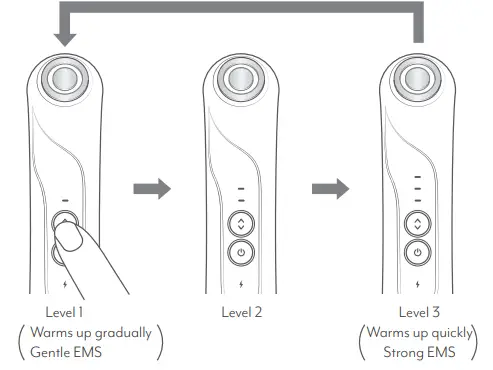 Level 1
(Warms up gradually
Gentle EMS)

Level 2

Level 3
(Warms up quickly
Strong EMS)