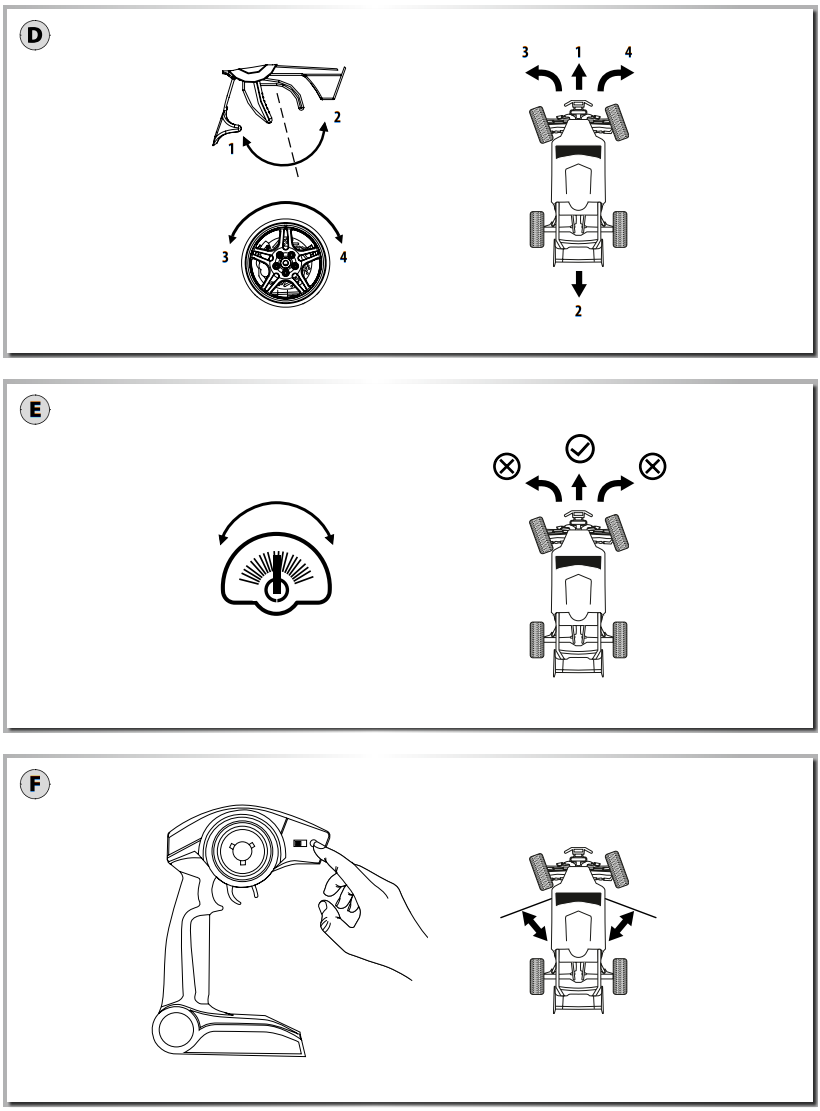 D

1
2
3
4

3
1
4
2

E

F