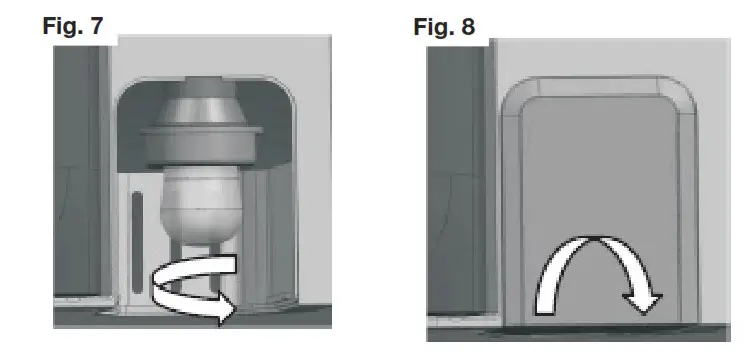 Fig. 7

Fig. 8