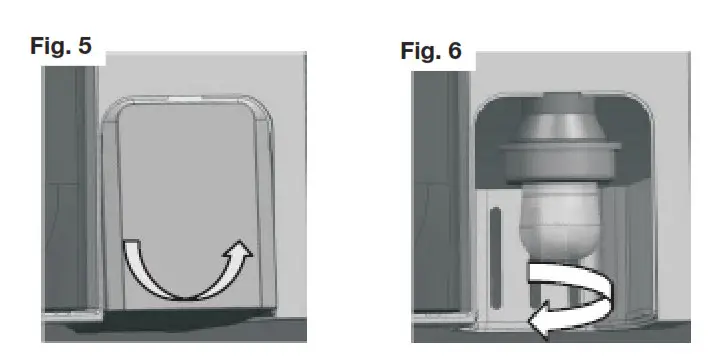 Fig. 5

Fig. 6