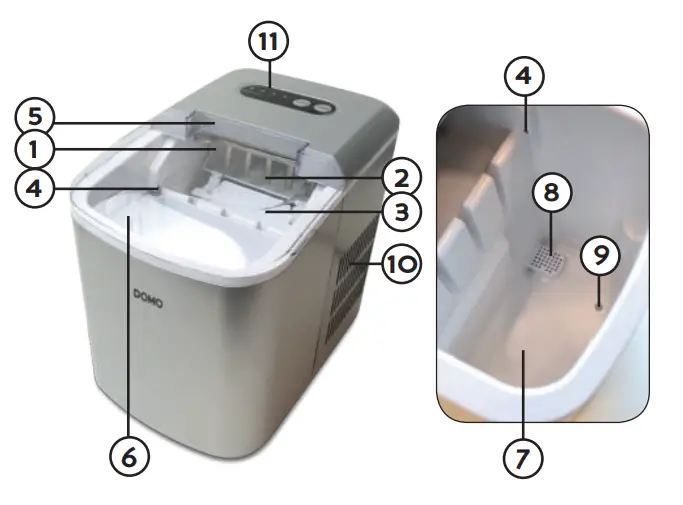 11
5
1
4
2
3
10
DOMO
6
4
8
9
7