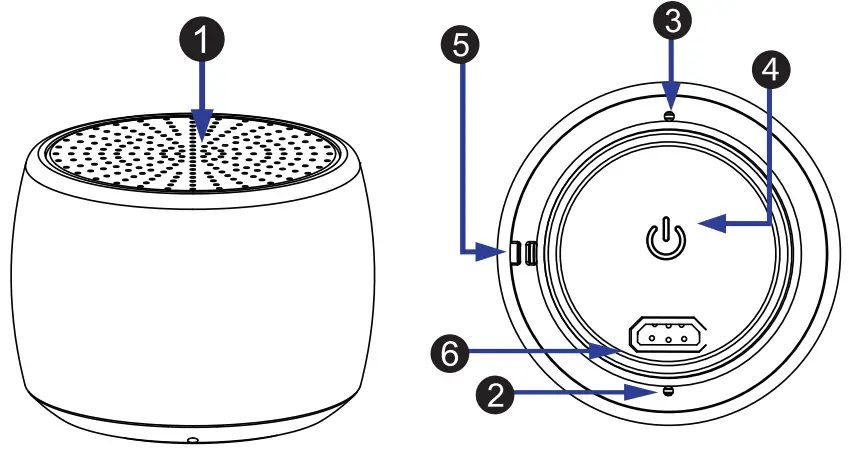 1
5
3
4
6
2