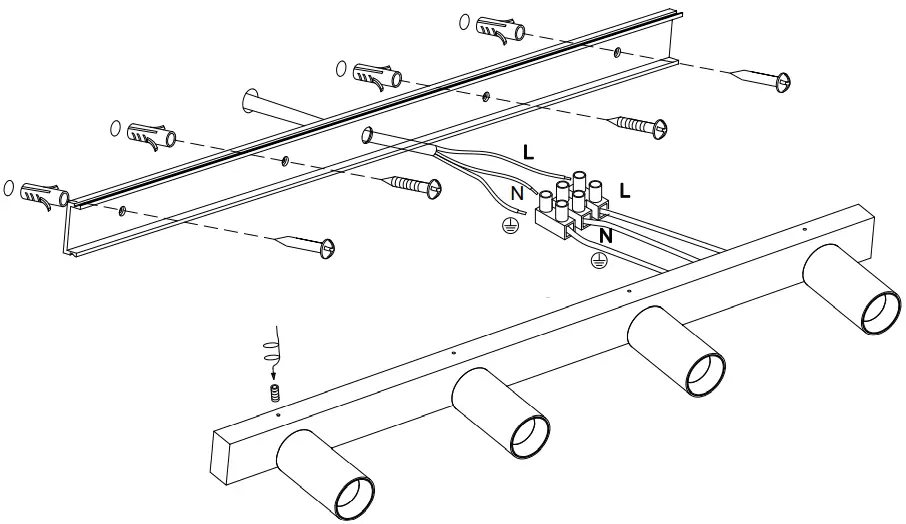 L
N
L
N