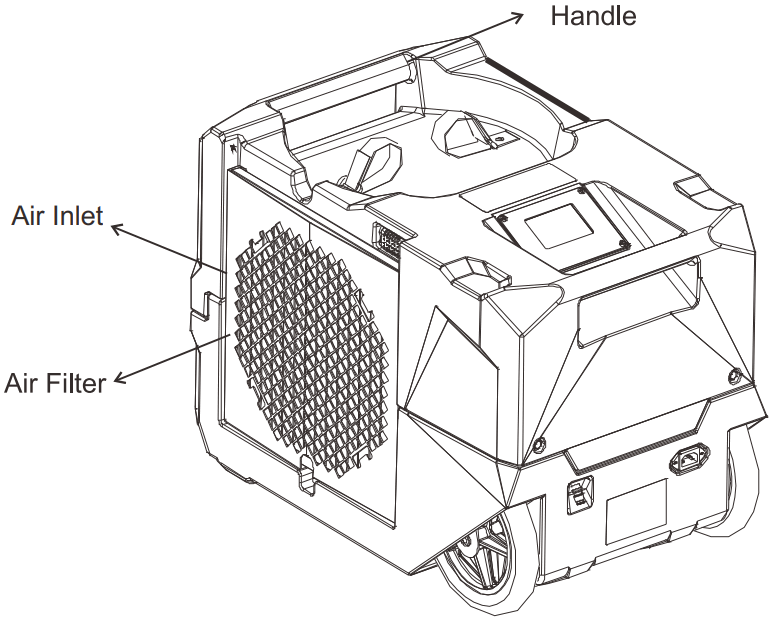 Handle

Air Inlet

Air Filter