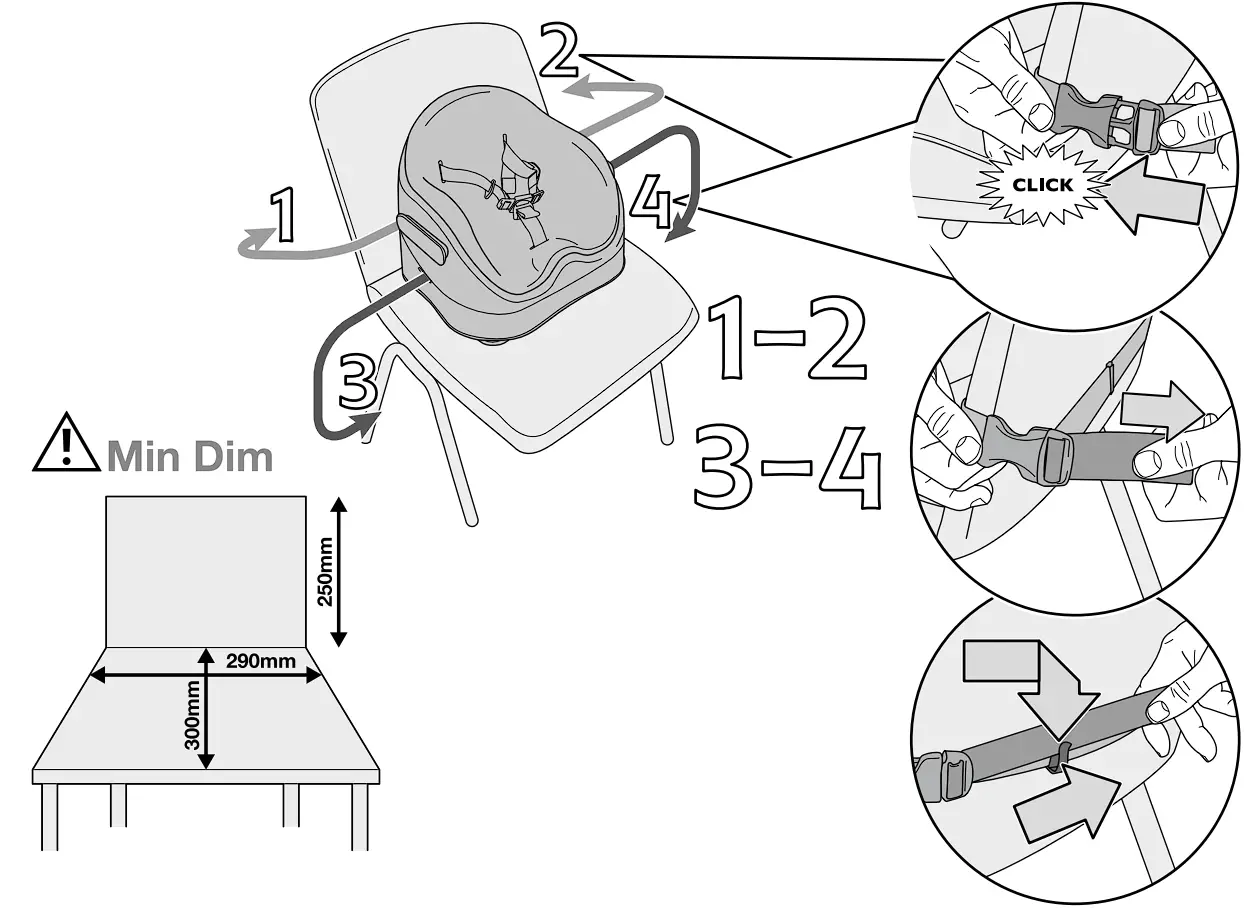 2
1
4
3
CLICK
1-2
3-4
Min Dim
250mm
290mm
300mm