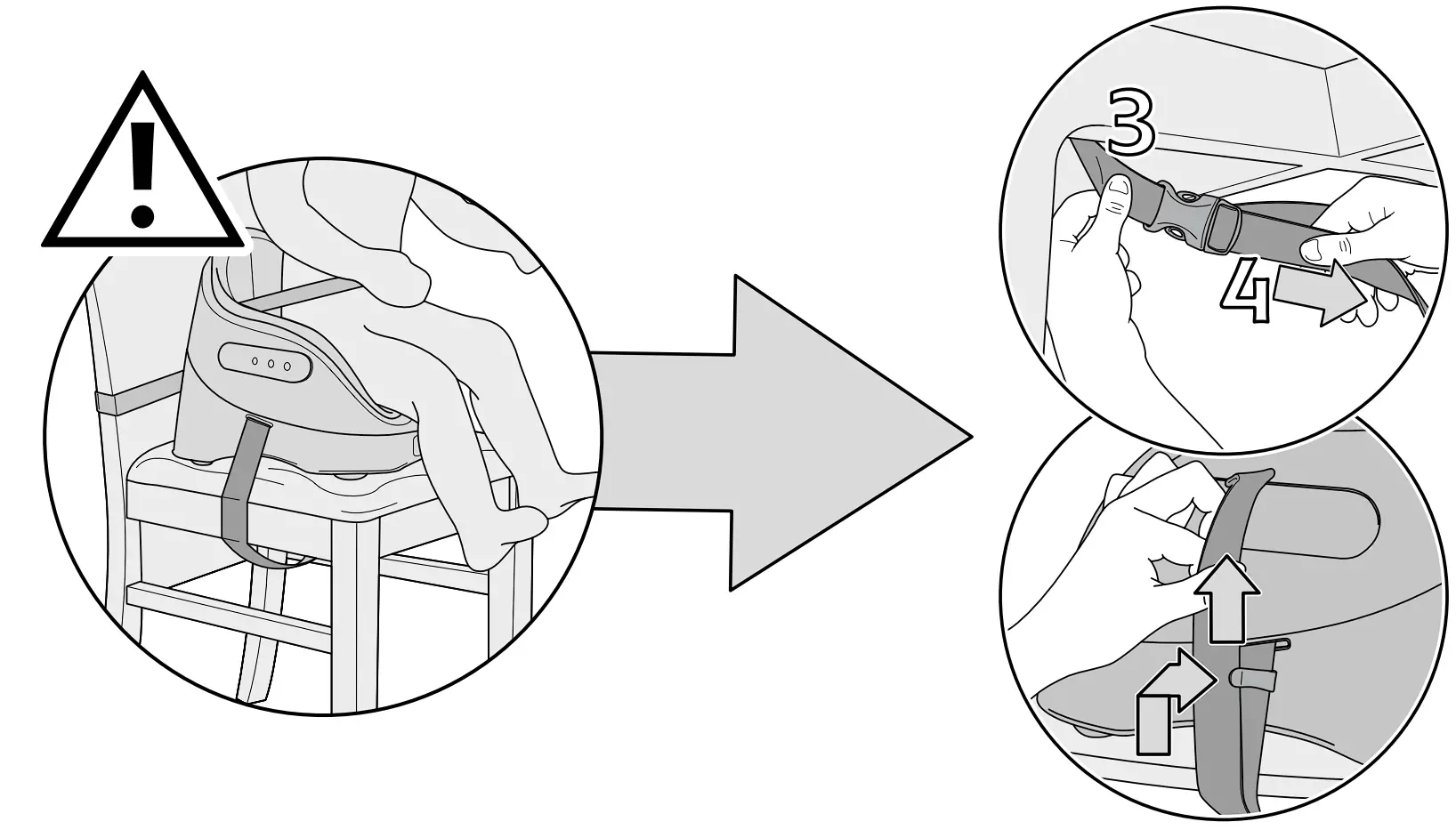 !

3

4