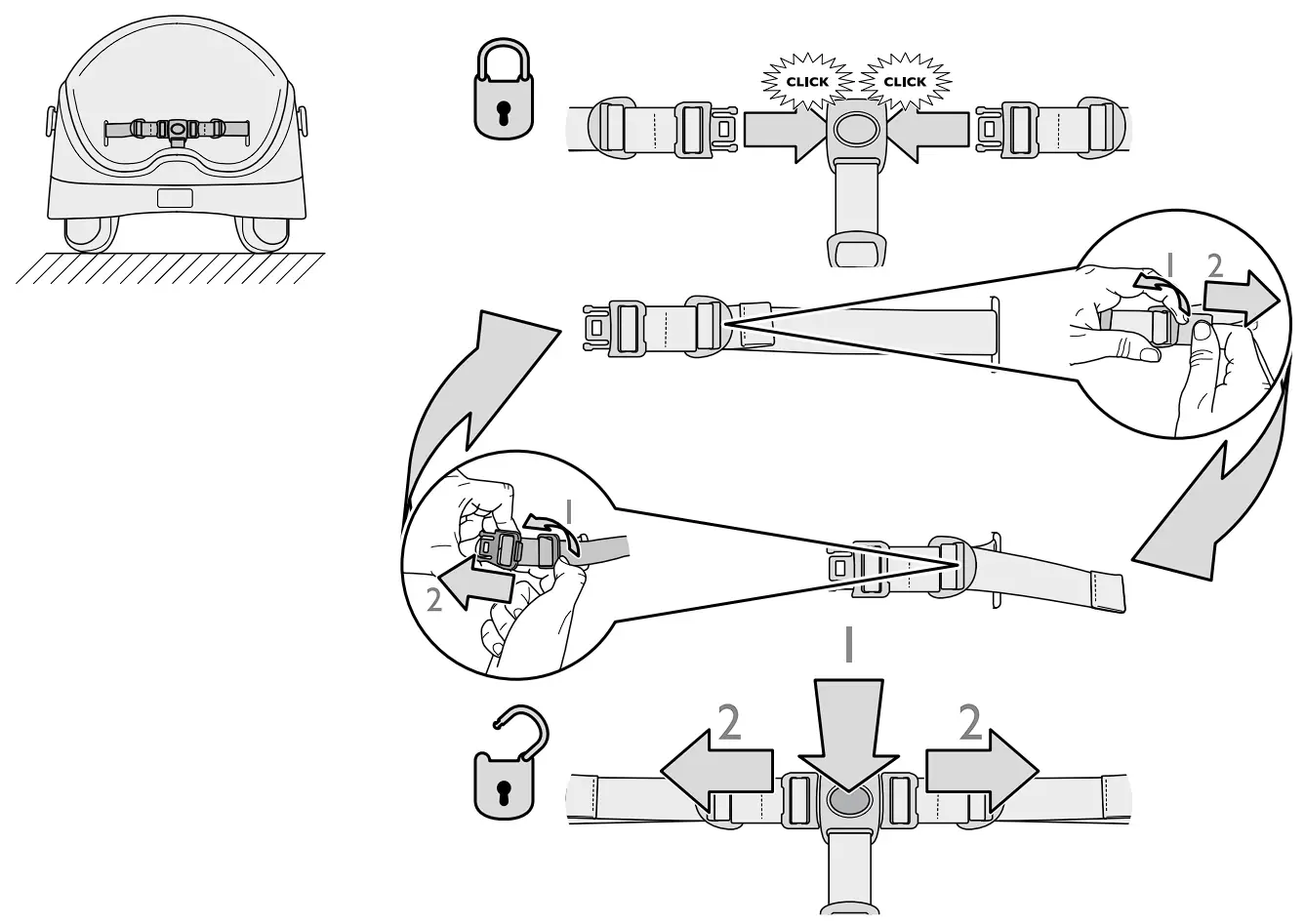 CLICK CLICK

1 2

1

2

1

2 2