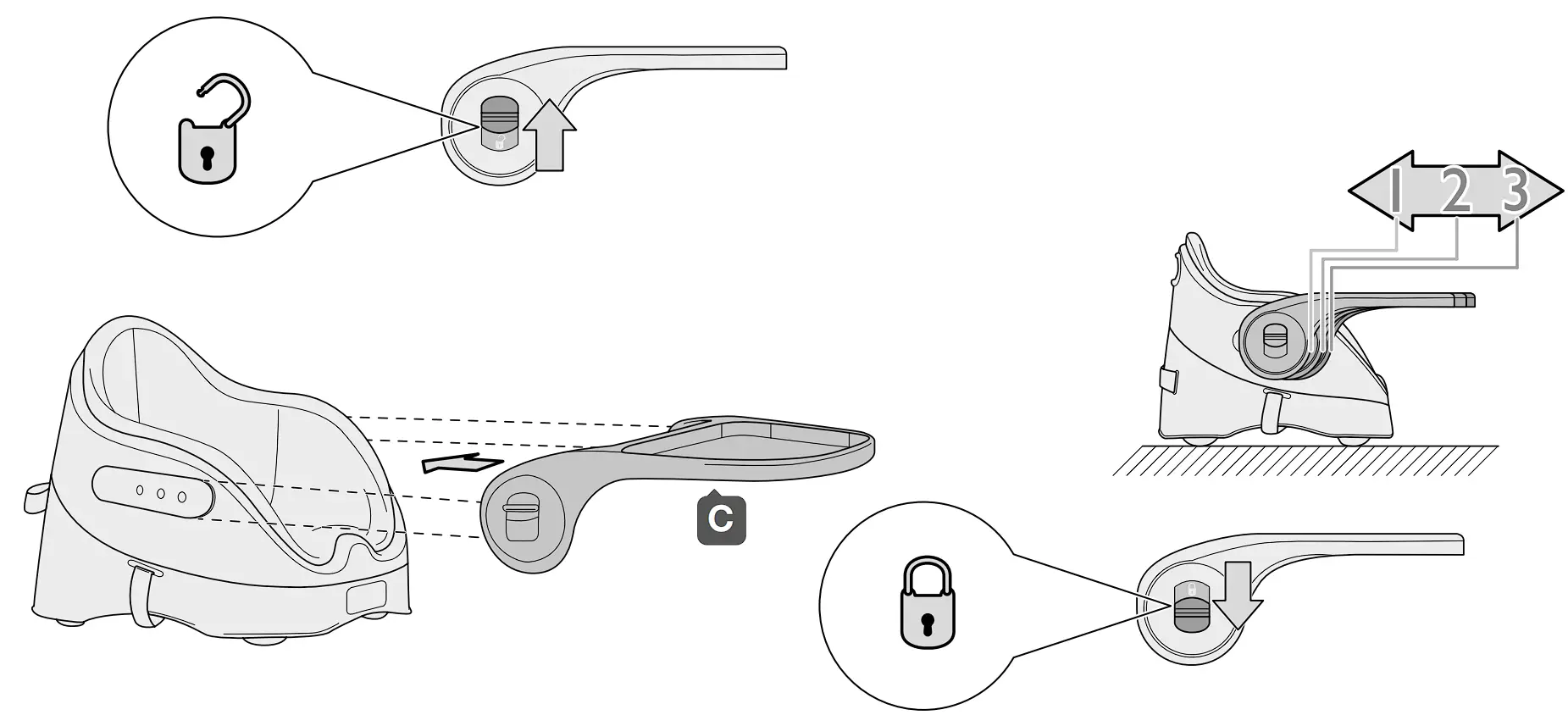 1 2 3

C