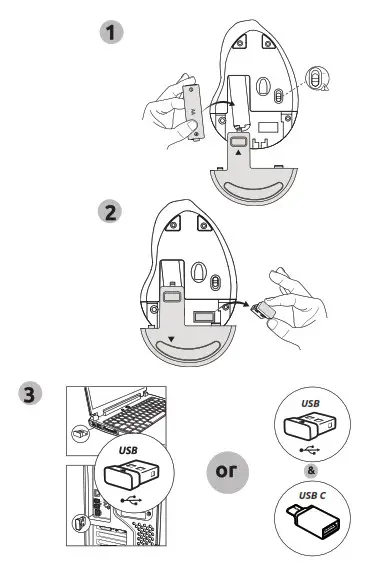 1

AA

2

3

USB

or

USB

&

USB C