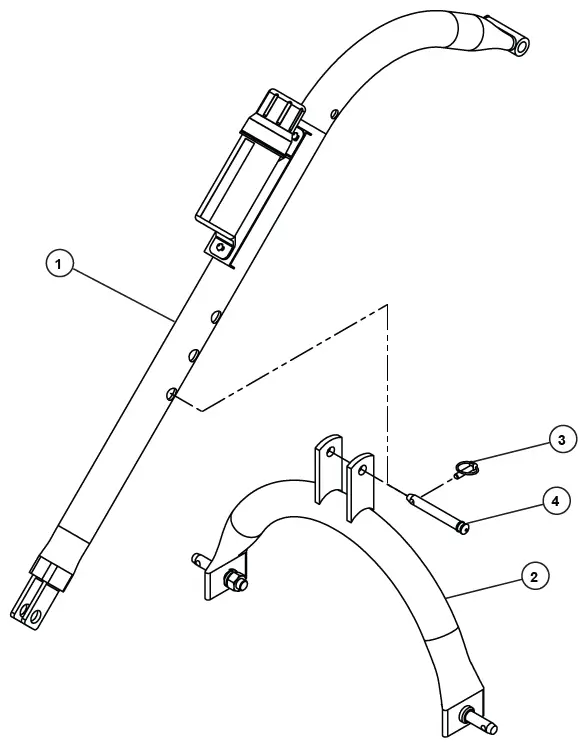 1
3
4
2