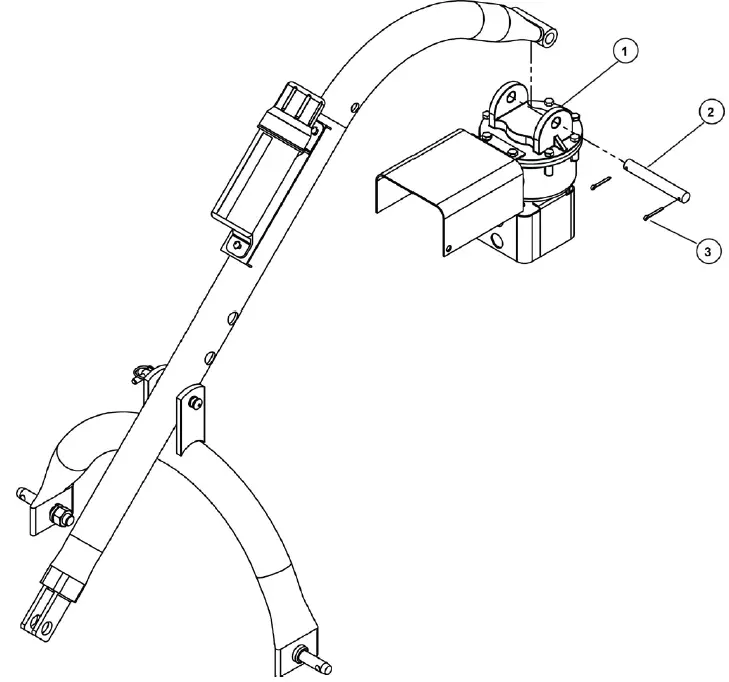 1
2
3