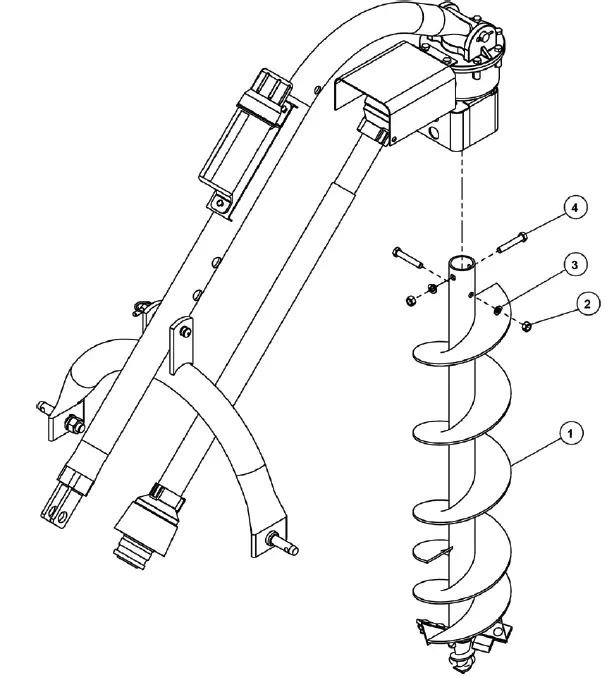 4
3
2
1