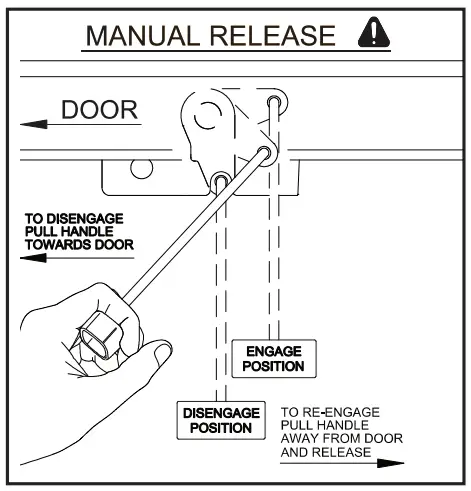 MANUAL RELEASE

DOOR

TO DISENGAGE PULL HANDLE TOWARDS DOOR

ENGAGE POSITION

DISENGAGE POSITION

TO RE-ENGAGE PULL HANDLE AWAY FROM DOOR AND RELEASE