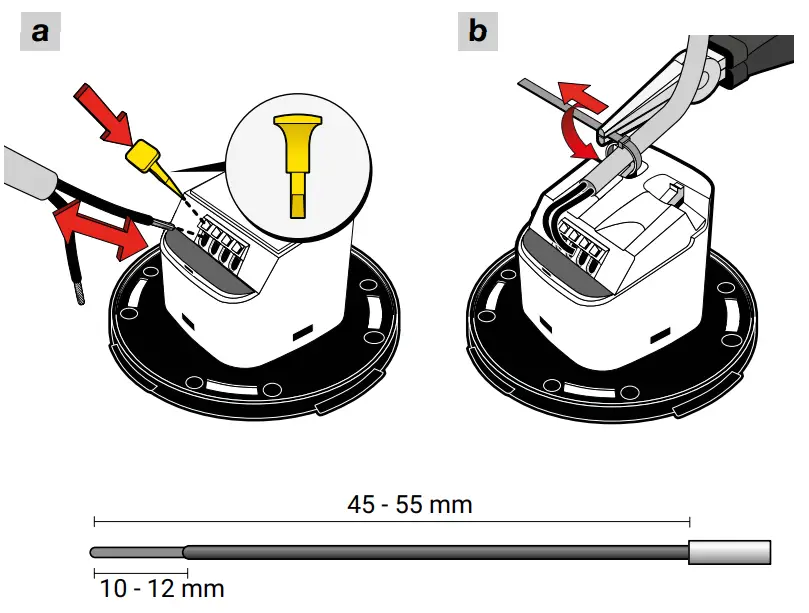 a

b

45 - 55 mm

10 - 12 mm