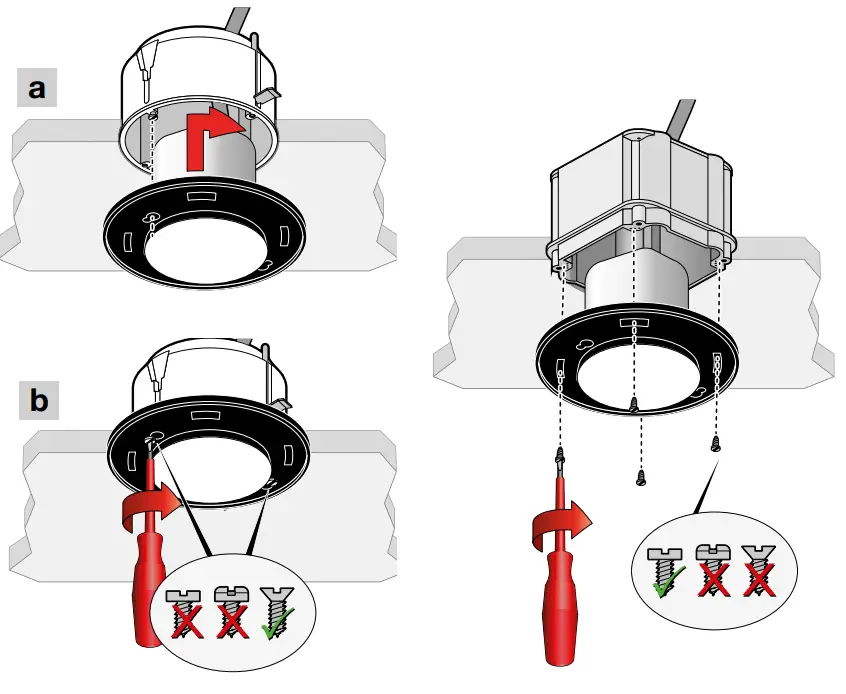 a

b