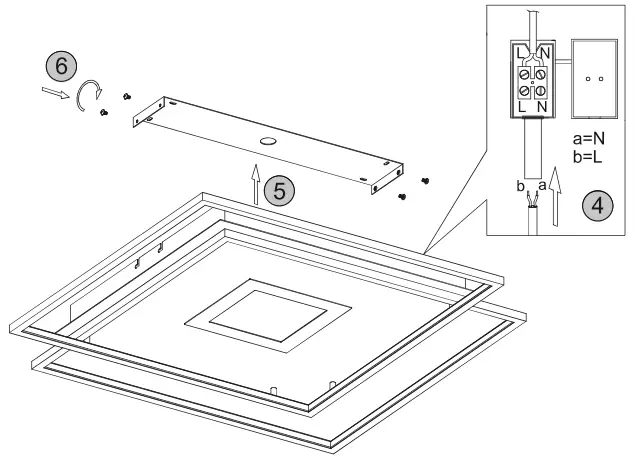 6

5

L N

L N

a=N
b=L

b a

4