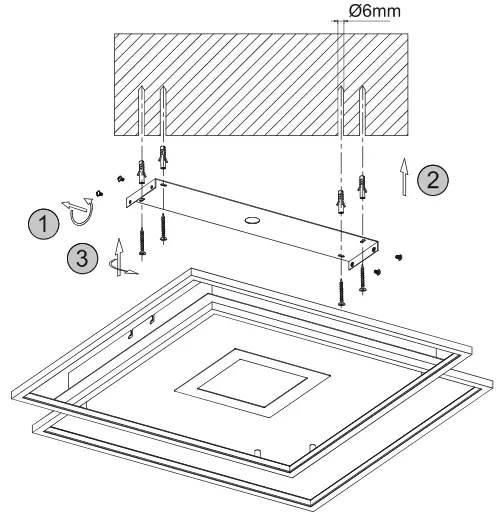 Ø6mm
2
1
3