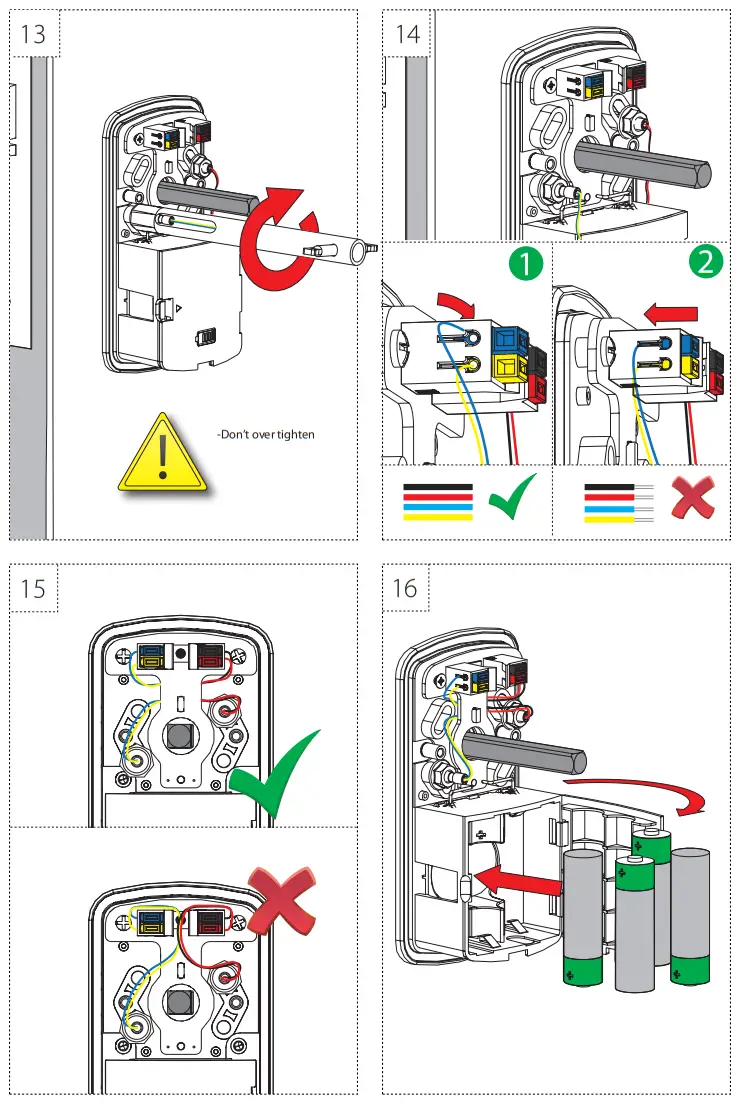 13

-Don't over tighten

14

1

2

15

16