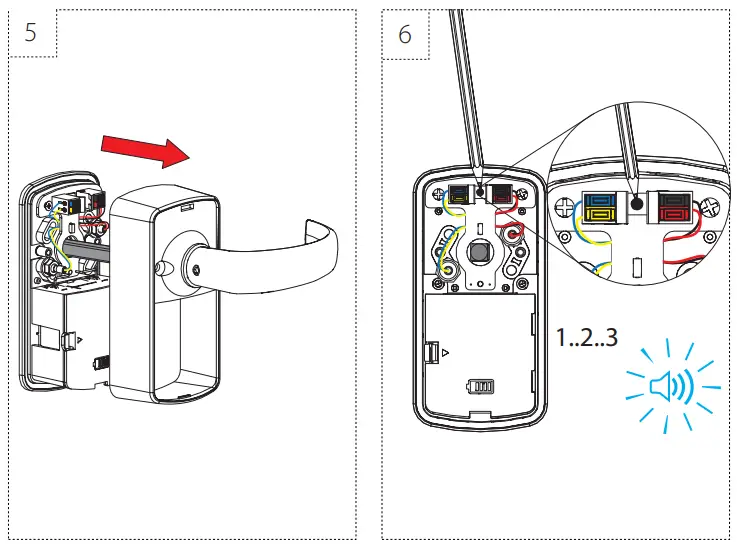 5

6

1..2..3