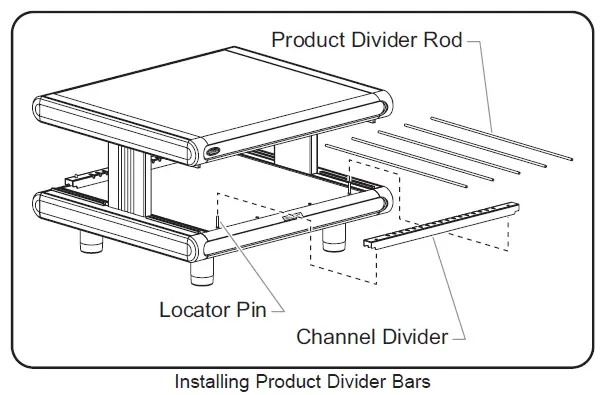 Product Divider Rod

Locator Pin

Channel Divider

Installing Product Divider Bars