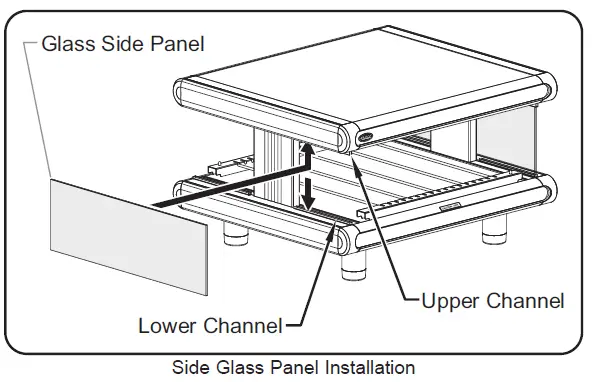 Glass Side Panel

Upper Channel

Lower Channel

Side Glass Panel Installation