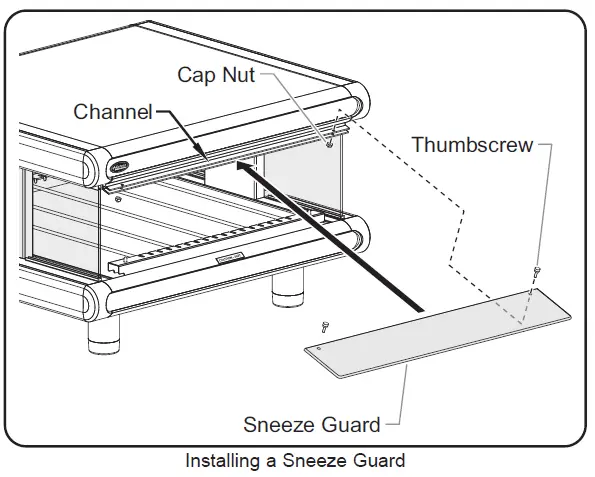 Cap Nut
Channel
Thumbscrew
Sneeze Guard

Installing a Sneeze Guard