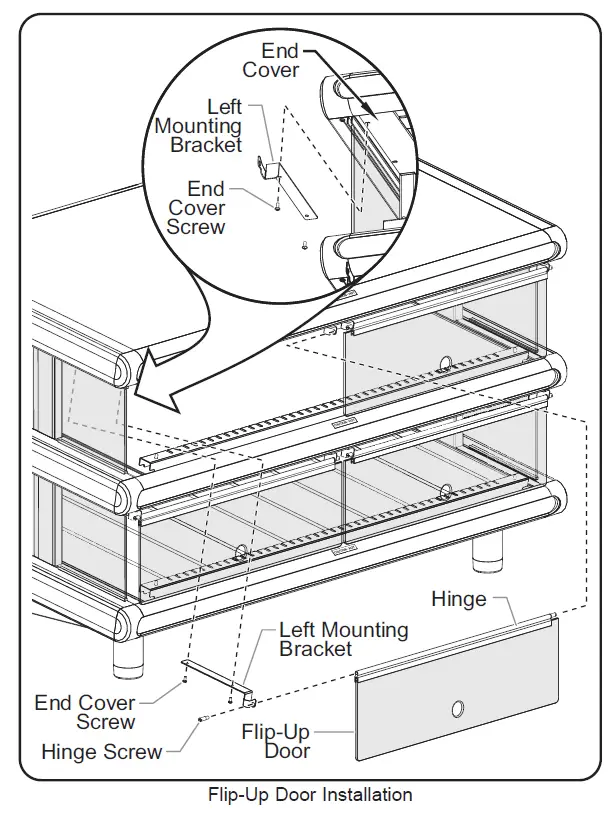 End Cover

Left Mounting Bracket

End Cover Screw

Hinge

Left Mounting Bracket

End Cover Screw

Hinge Screw

Flip-Up Door

Flip-Up Door Installation