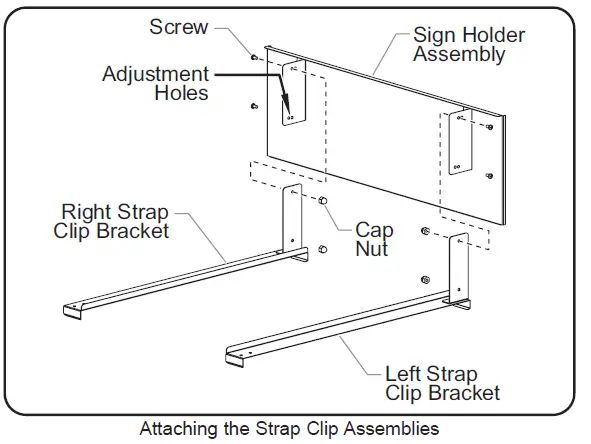 Screw

Sign Holder Assembly

Adjustment Holes

Right Strap Clip Bracket

Cap Nut

Left Strap Clip Bracket

Attaching the Strap Clip Assemblies