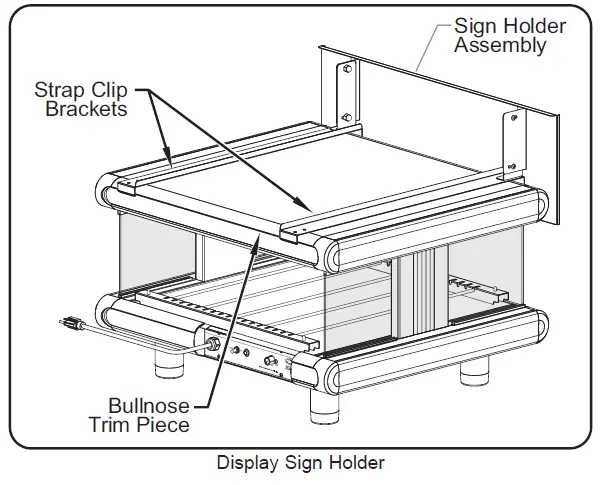 Sign Holder Assembly

Strap Clip Brackets

Bullnose Trim Piece

Display Sign Holder