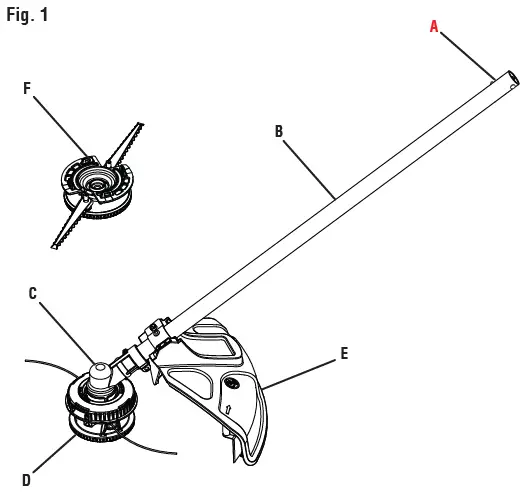 Fig. 1

A

F

B

C

E

D