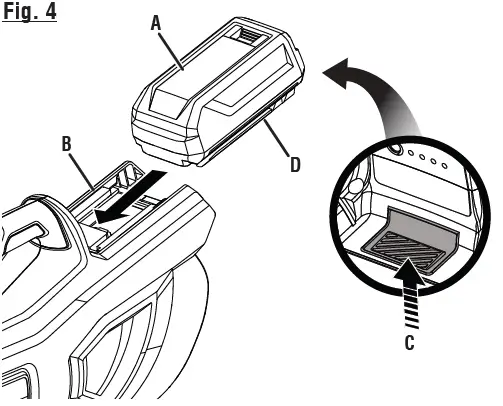 Fig. 4

A

B

D

C