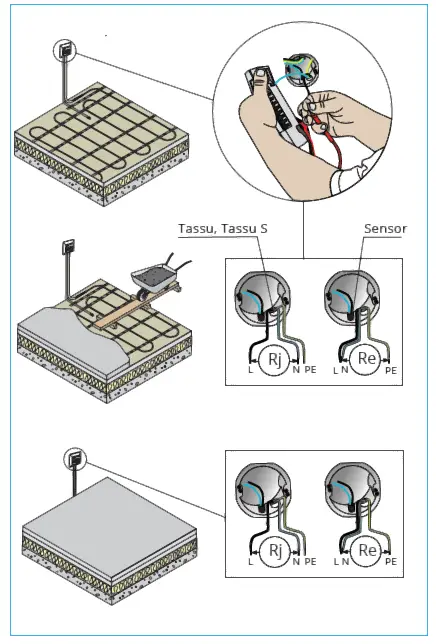 Tassu, Tassu S

Sensor

L Rj N PE

L N Re PE

L Rj N PE

L N Re PE