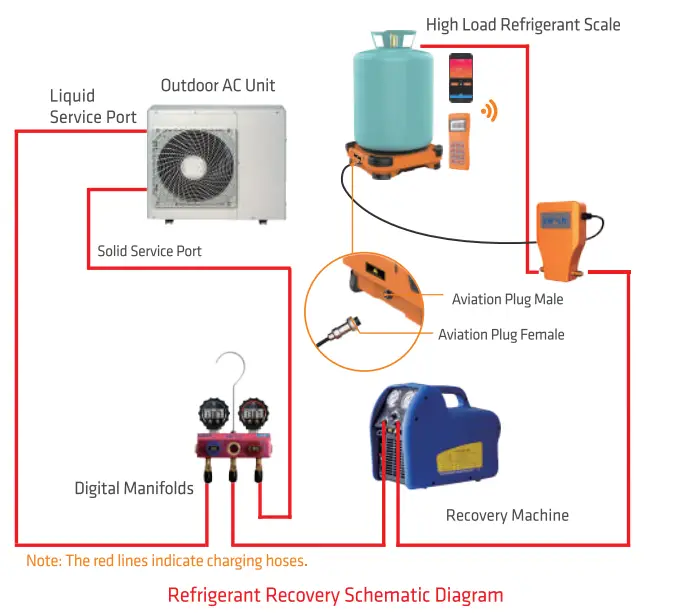 High Load Refrigerant Scale

Liquid Service Port

Outdoor AC Unit

Solid Service Port

Aviation Plug Male

Aviation Plug Female

Digital Manifolds

Recovery Machine

Note: The red lines indicate charging hoses.

Refrigerant Recovery Schematic Diagram