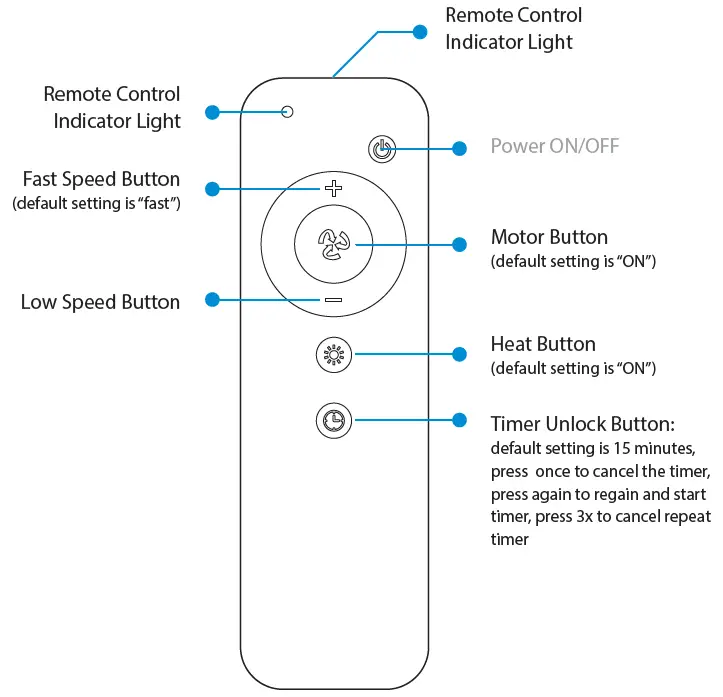 Remote Control Indicator Light

Remote Control Indicator Light

Power ON/OFF

Fast Speed Button
(default setting is "fast")

Motor Button
(default setting is "ON")

Low Speed Button

Heat Button
(default setting is "ON")

Timer Unlock Button:
default setting is 15 minutes, press once to cancel the timer, press again to regain and start timer, press 3x to cancel repeat timer