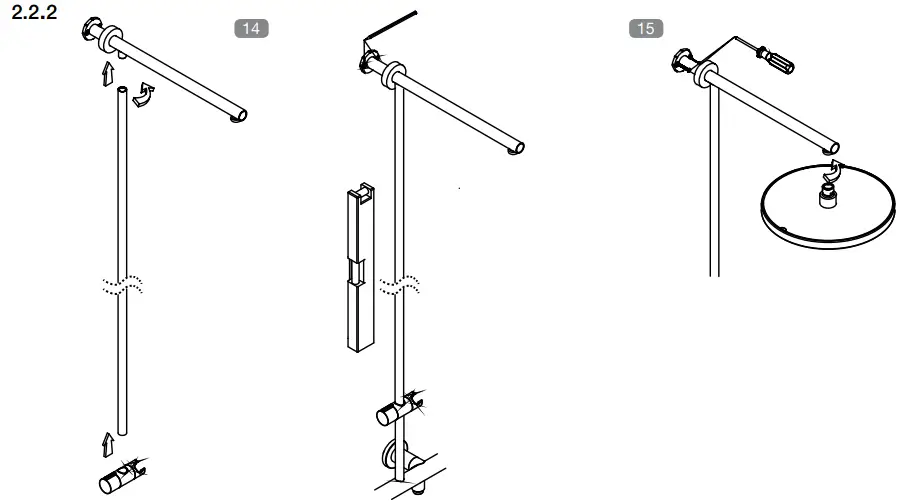 2.2.2

14

15