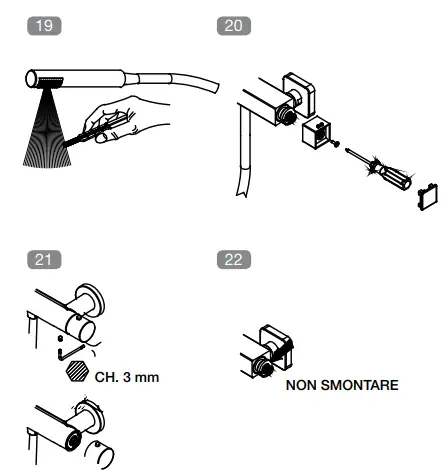 19

20

21

CH. 3 mm

22

NON SMONTARE