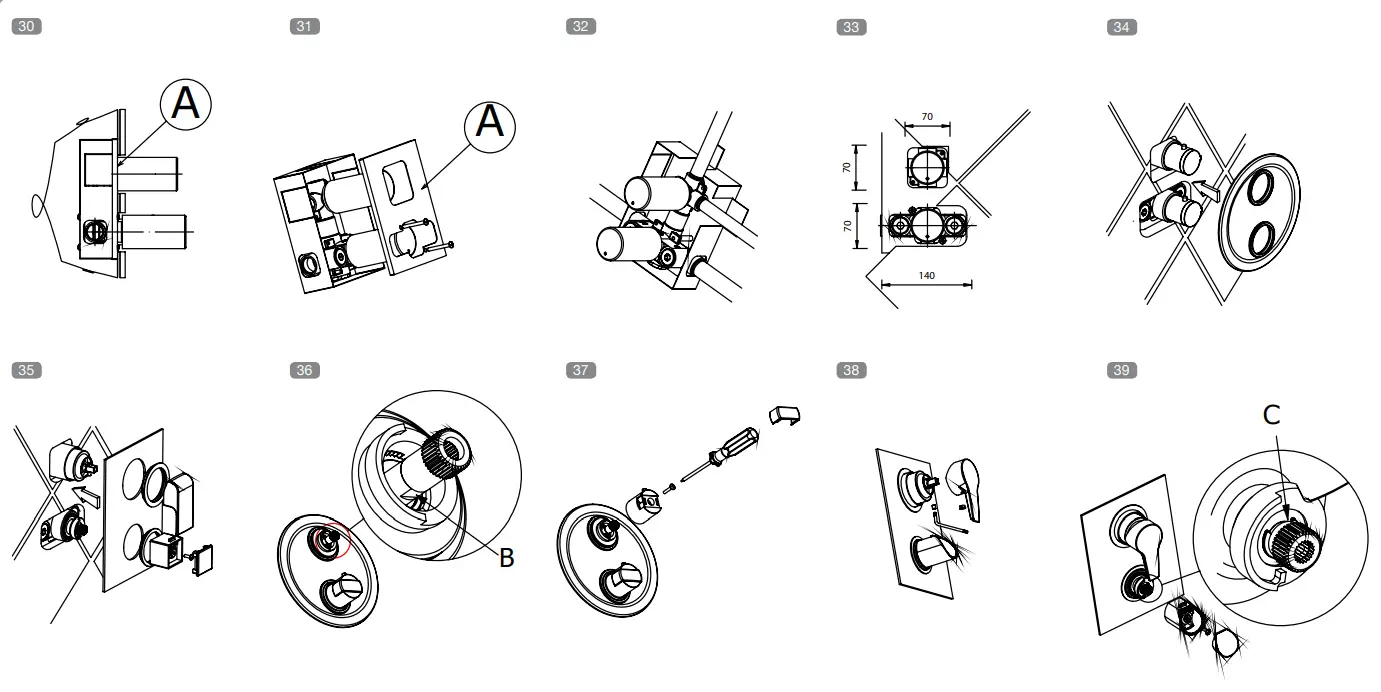 30

A

31

A

32

33

70

70

70

140

34

35

36

B

37

38

39

C